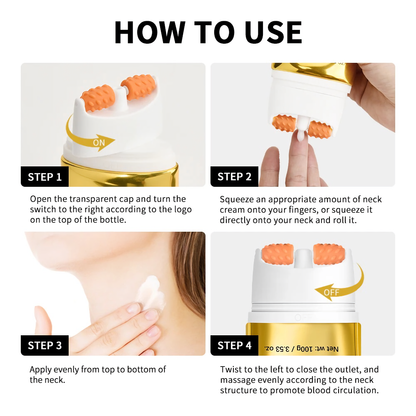 HOW TO USE

ON

STEP 1

Open the transparent cap and turn the switch to the right according to the logo on the top of the bottle.

STEP 2

Squeeze an appropriate amount of neck cream onto your fingers, or squeeze it directly onto your neck and roll it.

STEP 3

Apply evenly from top to bottom of the neck.

OFF

Net wt: 100g / 3.53 oz.

STEP 4

Twist to the left to close the outlet, and massage evenly according to the neck structure to promote blood circulation.